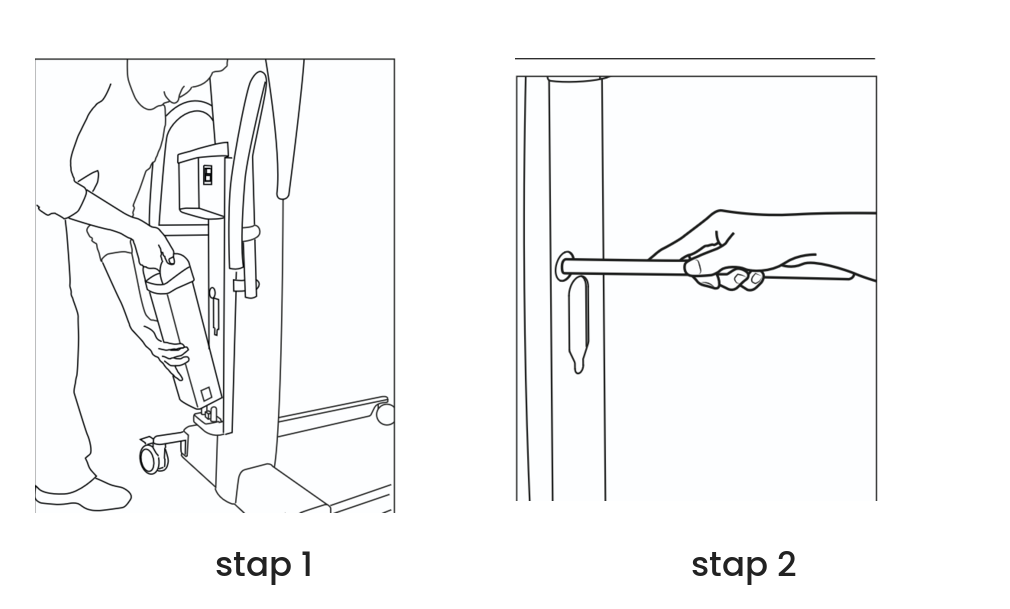 stap 1

stap 2