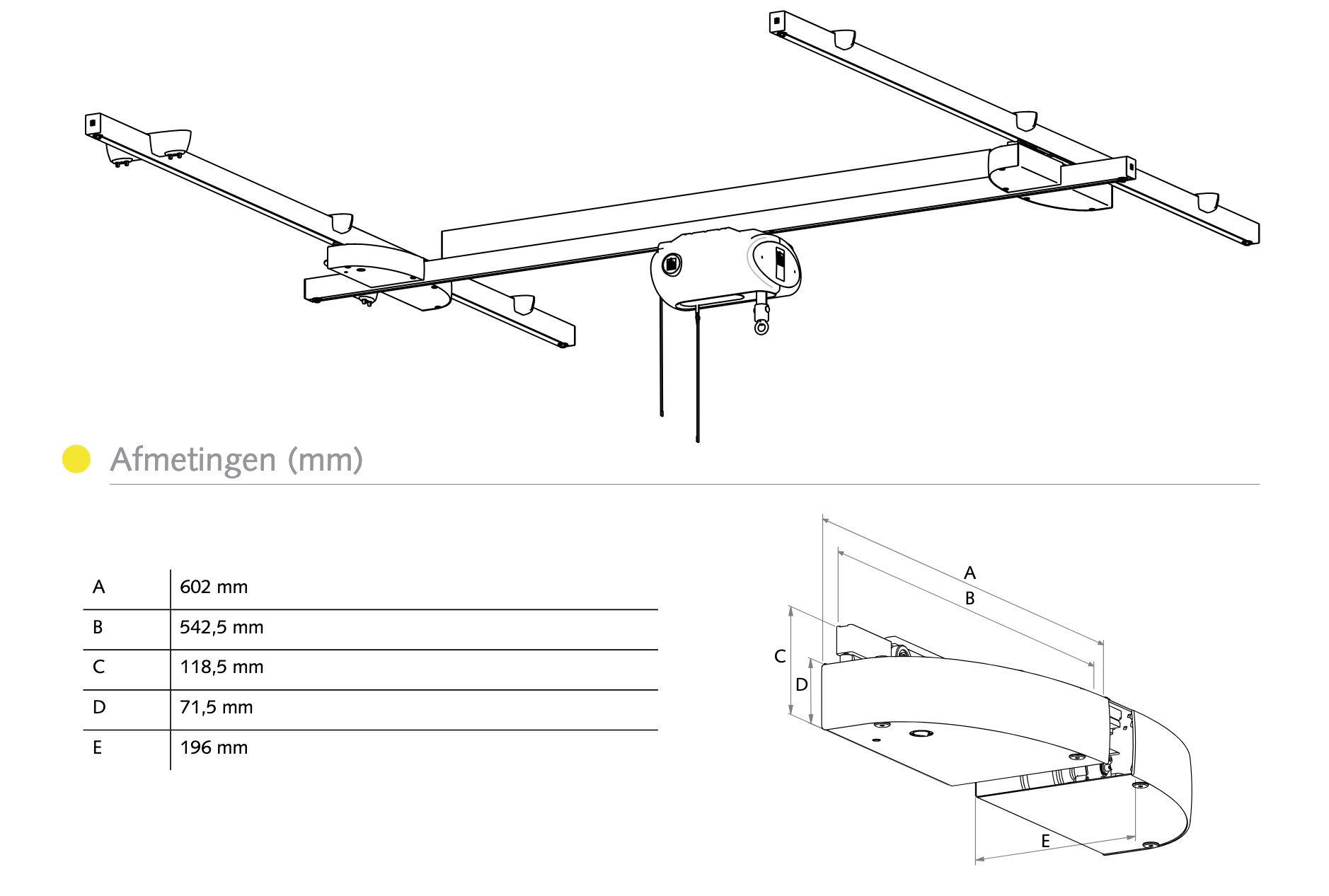 Afmetingen (mm)

| A | 602 mm |
|---|---|
| B | 542,5 mm |
| C | 118,5 mm |
| D | 71,5 mm |
| E | 196 mm |

A
B
C
D
E